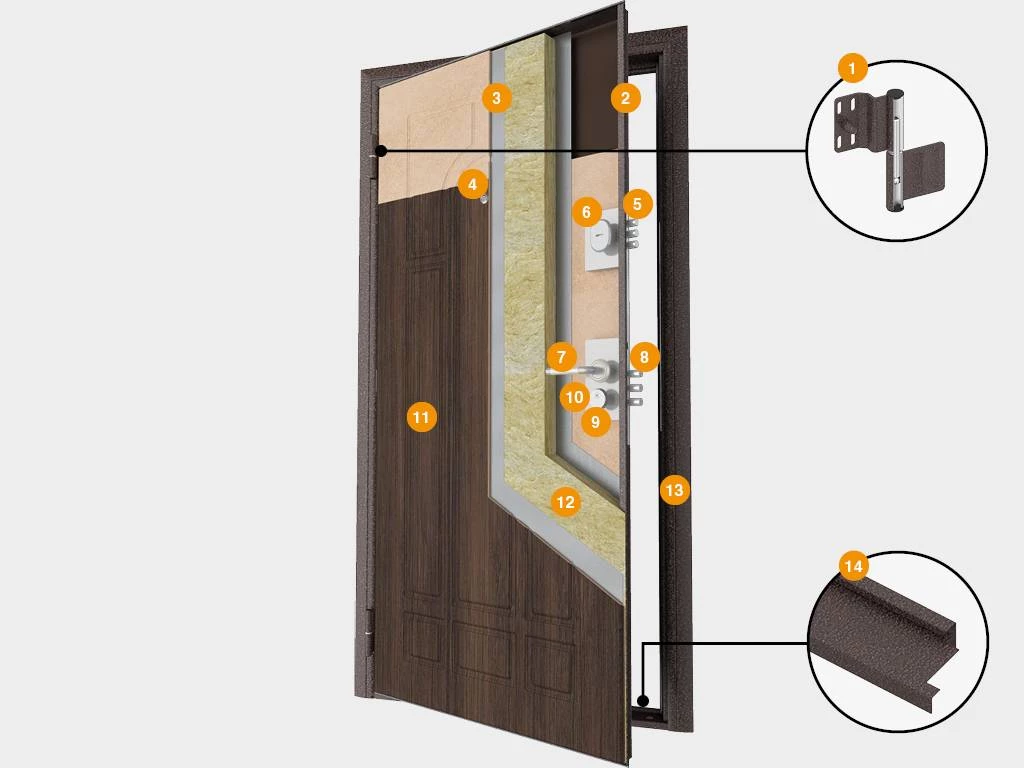 1
3
2
4
6
5
7
8
10
9
11
12
13
14